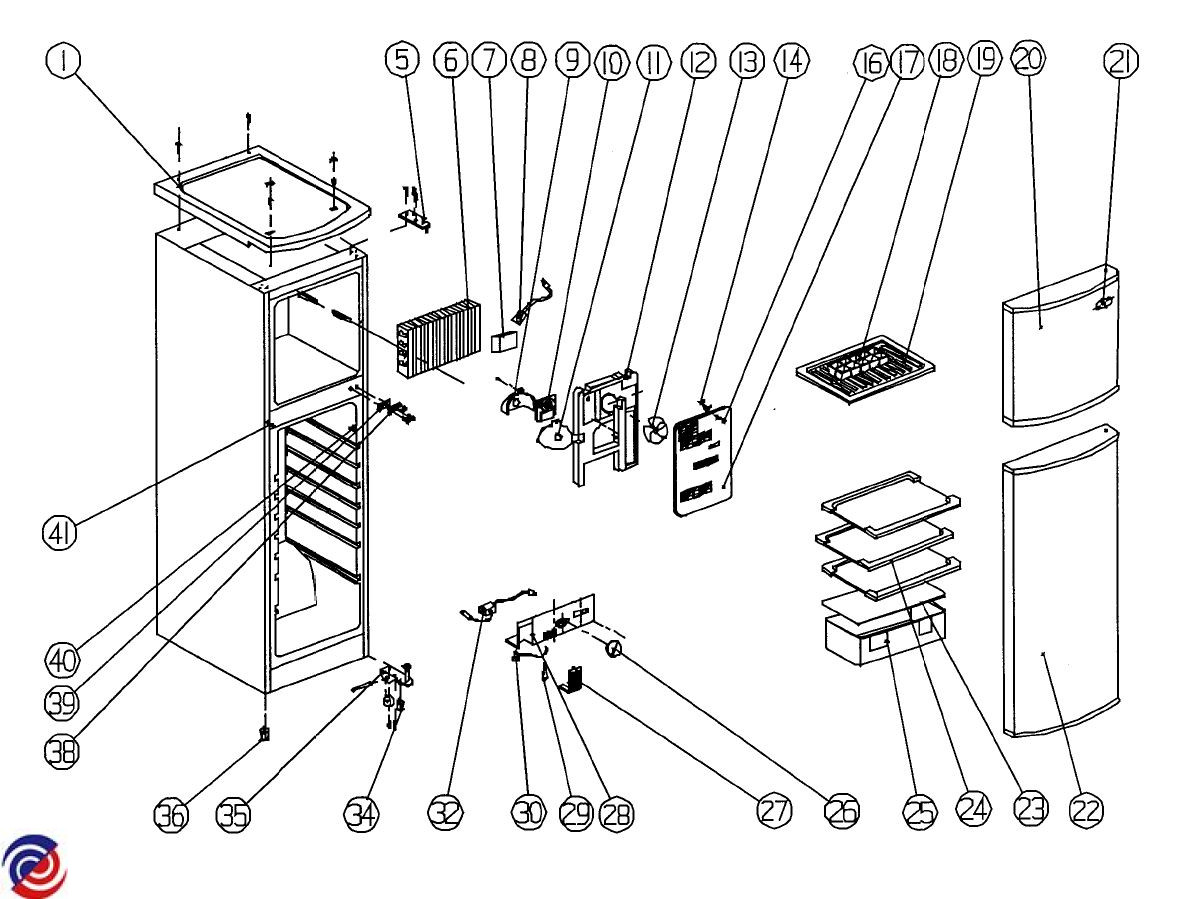 1
5
6
7
8
9
10
11
12
13
14
16
17
18
19
20
21
41
40
39
38
36
35
34
32
30
29
28
27
26
25
24
23
22